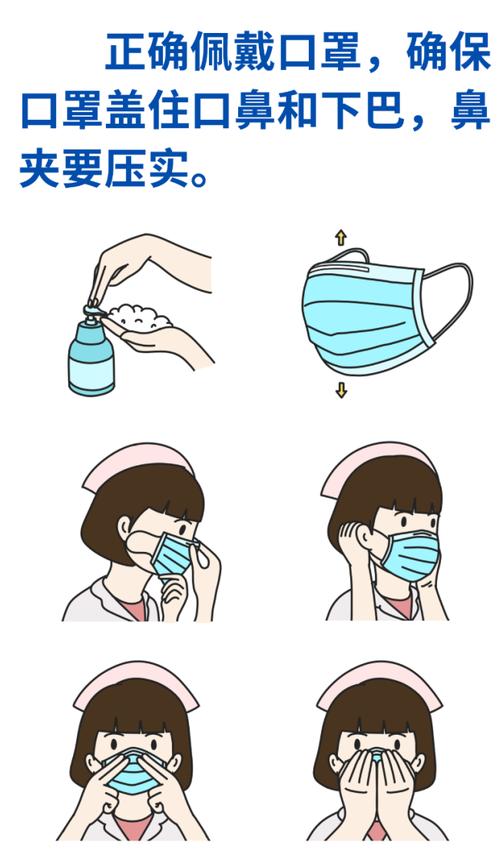 正确佩戴口罩，确保口罩盖住口鼻和下巴，鼻夹要压实。