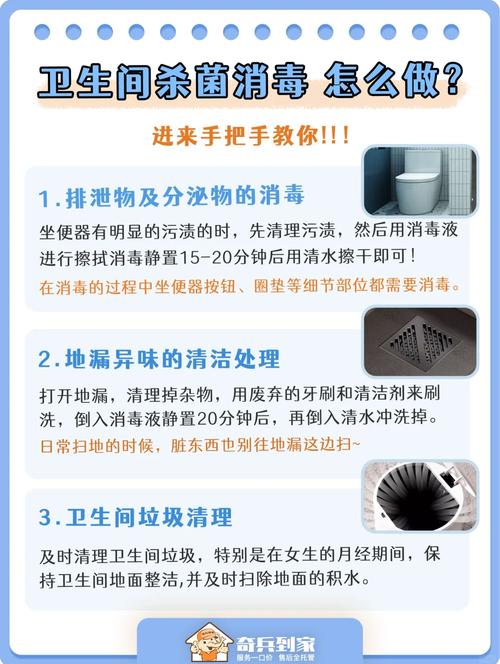 卫生间杀菌消毒 怎么做？

进来手把手教你!!!

1.排泄物及分泌物的消毒

坐便器有明显的污渍的时，先清理污渍，然后用消毒液进行擦拭消毒静置15-20分钟后用清水擦干即可！

在消毒的过程中坐便器按钮、圈垫等细节部位都需要消毒。

2.地漏异味的清洁处理

打开地漏，清理掉杂物，用废弃的牙刷和清洁剂来刷洗，倒入消毒液静置20分钟后，再倒入清水冲洗掉。

日常扫地的时候，脏东西也别往地漏这边扫~

3.卫生间垃圾清理

及时清理卫生间垃圾，特别是在女生的月经期间，保持卫生间地面整洁,并及时扫除地面的积水。

奇兵到家
服务一口价 售后全托管